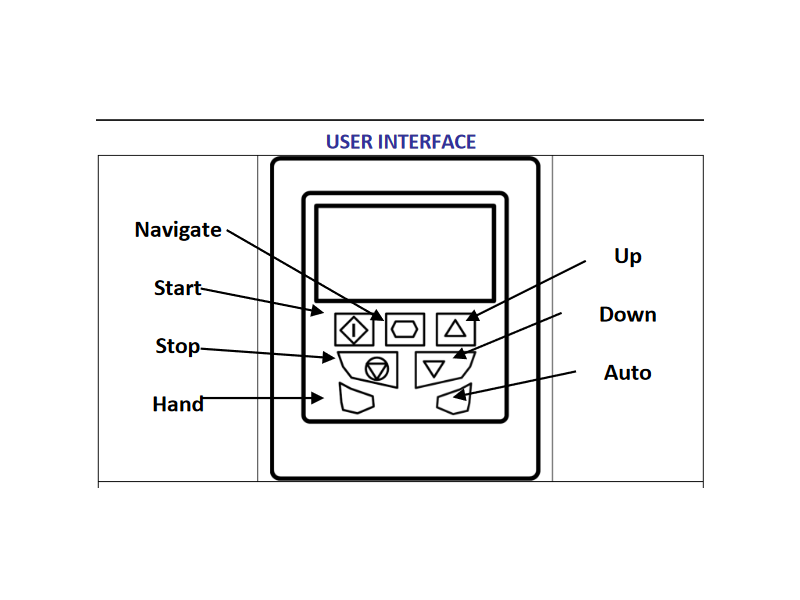 USER INTERFACE

Navigate

Start

Stop

Hand

Up

Down

Auto